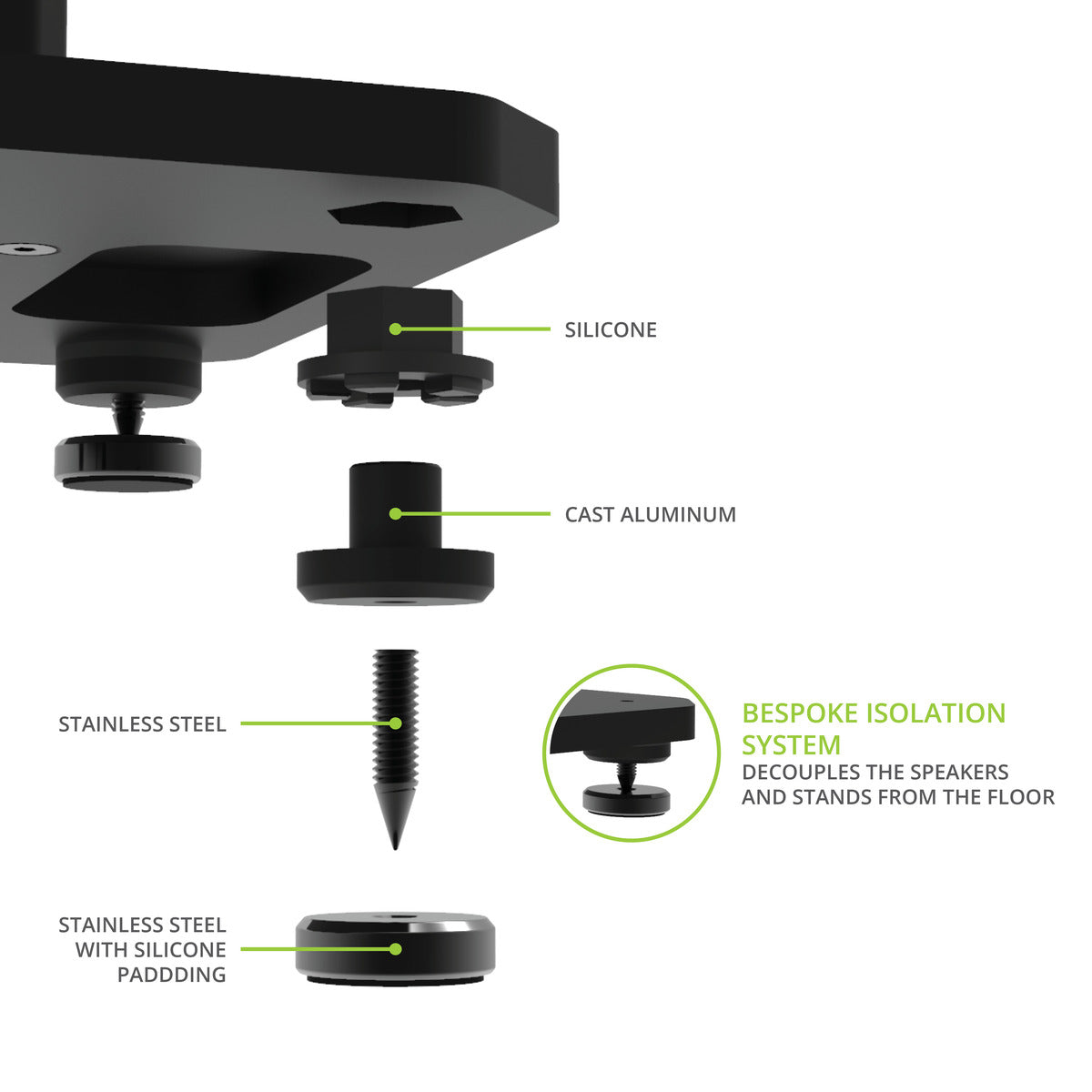 SILICONE

CAST ALUMINUM

STAINLESS STEEL

BESPOKE ISOLATION SYSTEM
DECOUPLES THE SPEAKERS AND STANDS FROM THE FLOOR

STAINLESS STEEL WITH SILICONE PADDDING